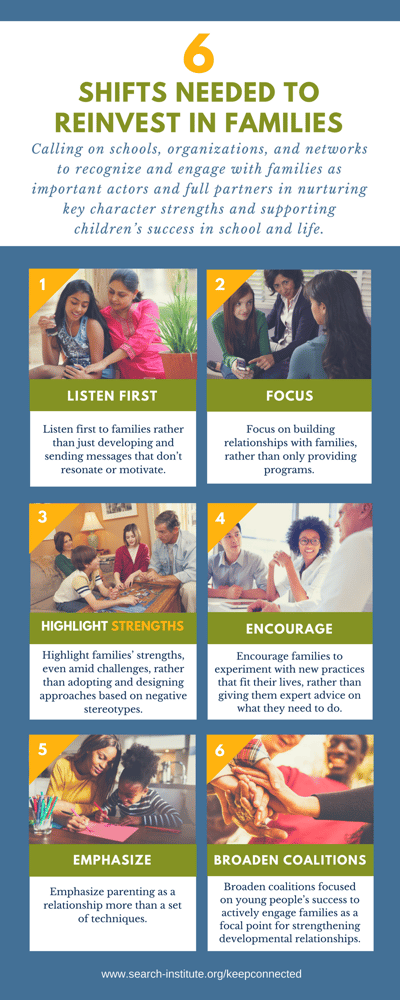 6

SHIFTS NEEDED TO REINVEST IN FAMILIES

Calling on schools, organizations, and networks to recognize and engage with families as important actors and full partners in nurturing key character strengths and supporting children's success in school and life.

1

LISTEN FIRST

Listen first to families rather than just developing and sending messages that don't resonate or motivate.

2

FOCUS

Focus on building relationships with families, rather than only providing programs.

3

HIGHLIGHT STRENGTHS

Highlight families' strengths, even amid challenges, rather than adopting and designing approaches based on negative stereotypes.

4

ENCOURAGE

Encourage families to experiment with new practices that fit their lives, rather than giving them expert advice on what they need to do.

5

EMPHASIZE

Emphasize parenting as a relationship more than a set of techniques.

6

BROADEN COALITIONS

Broaden coalitions focused on young people's success to actively engage families as a focal point for strengthening developmental relationships.

www.search-institute.org/keepconnected