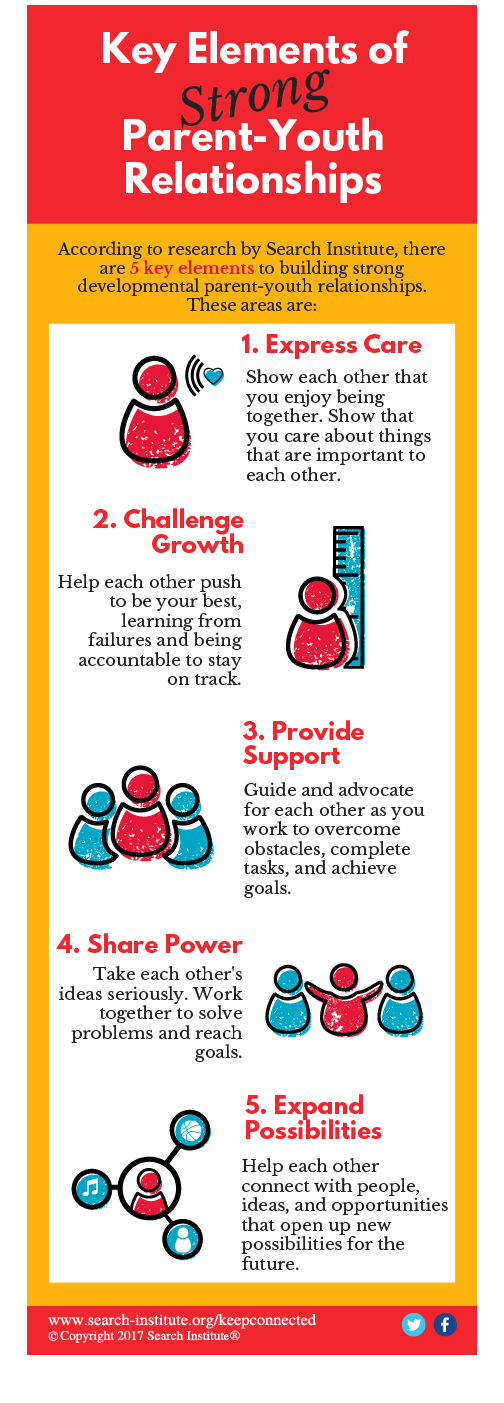 Key Elements of Strong Parent-Youth Relationships

According to research by Search Institute, there are 5 key elements to building strong developmental parent-youth relationships. These areas are:

1. Express Care

Show each other that you enjoy being together. Show that you care about things that are important to each other.

2. Challenge Growth

Help each other push to be your best, learning from failures and being accountable to stay on track.

3. Provide Support

Guide and advocate for each other as you work to overcome obstacles, complete tasks, and achieve goals.

4. Share Power

Take each other's ideas seriously. Work together to solve problems and reach goals.

5. Expand Possibilities

Help each other connect with people, ideas, and opportunities that open up new possibilities for the future.

www.search-institute.org/keepconnected
© Copyright 2017 Search Institute®